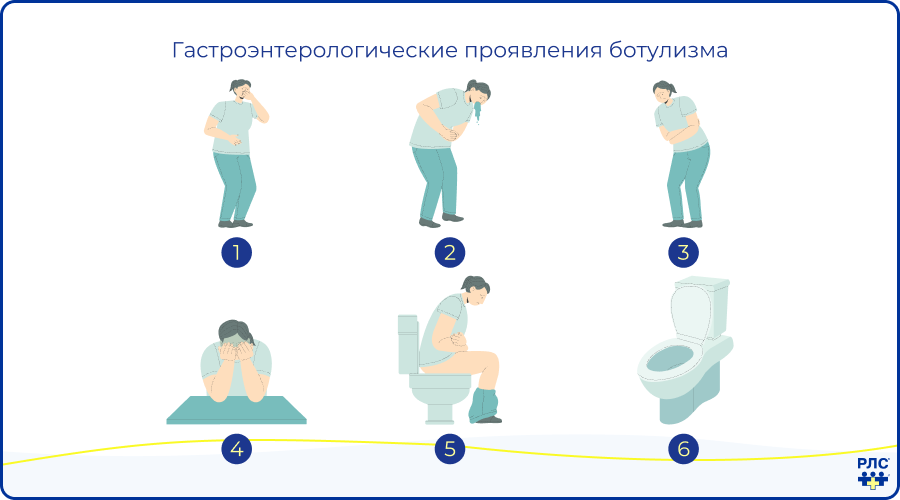 Гастроэнтерологические проявления ботулизма

1

2

3

4

5

6

РЛС